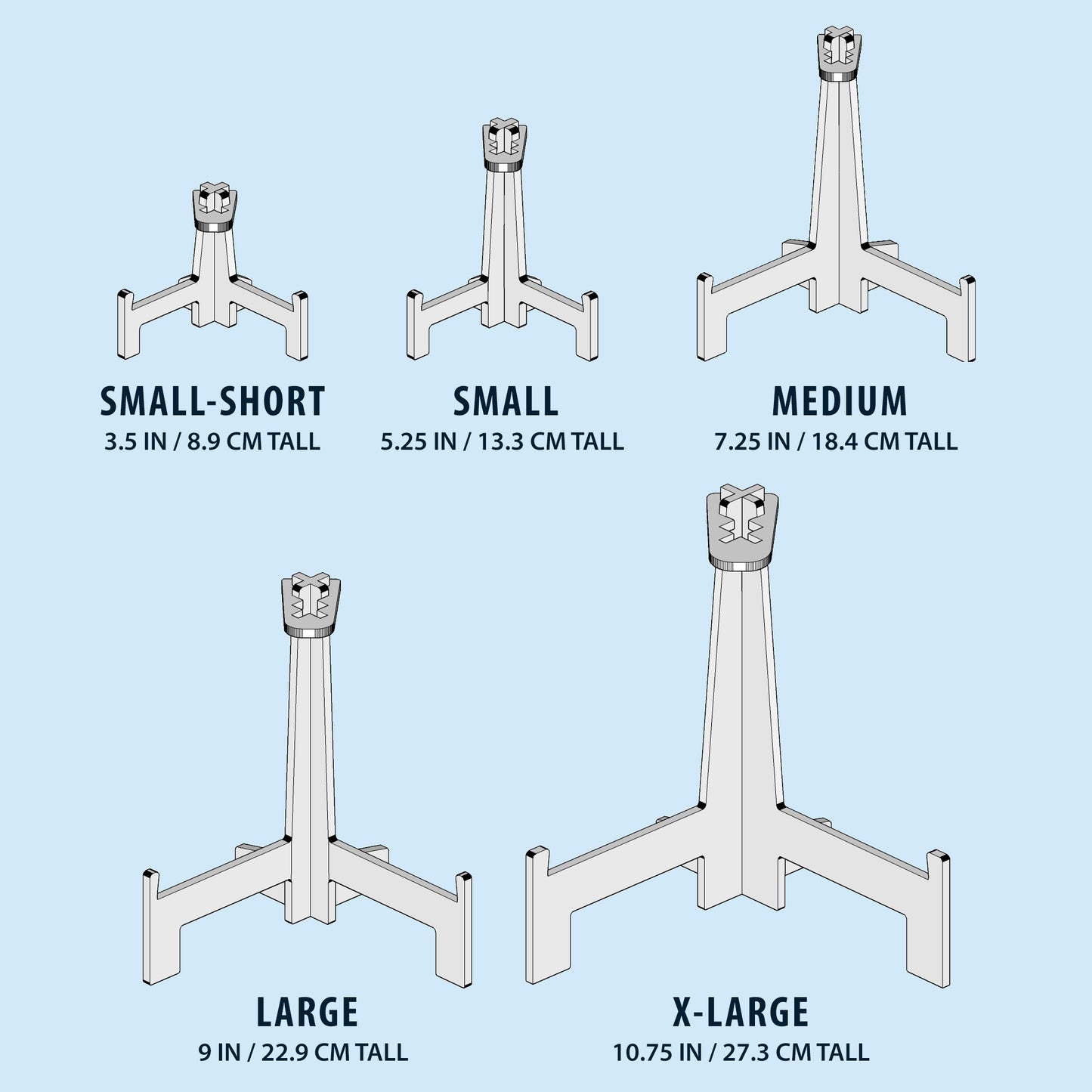 SMALL-SHORT
3.5 IN / 8.9 CM TALL

SMALL
5.25 IN / 13.3 CM TALL

MEDIUM
7.25 IN / 18.4 CM TALL

LARGE
9 IN / 22.9 CM TALL

X-LARGE
10.75 IN / 27.3 CM TALL